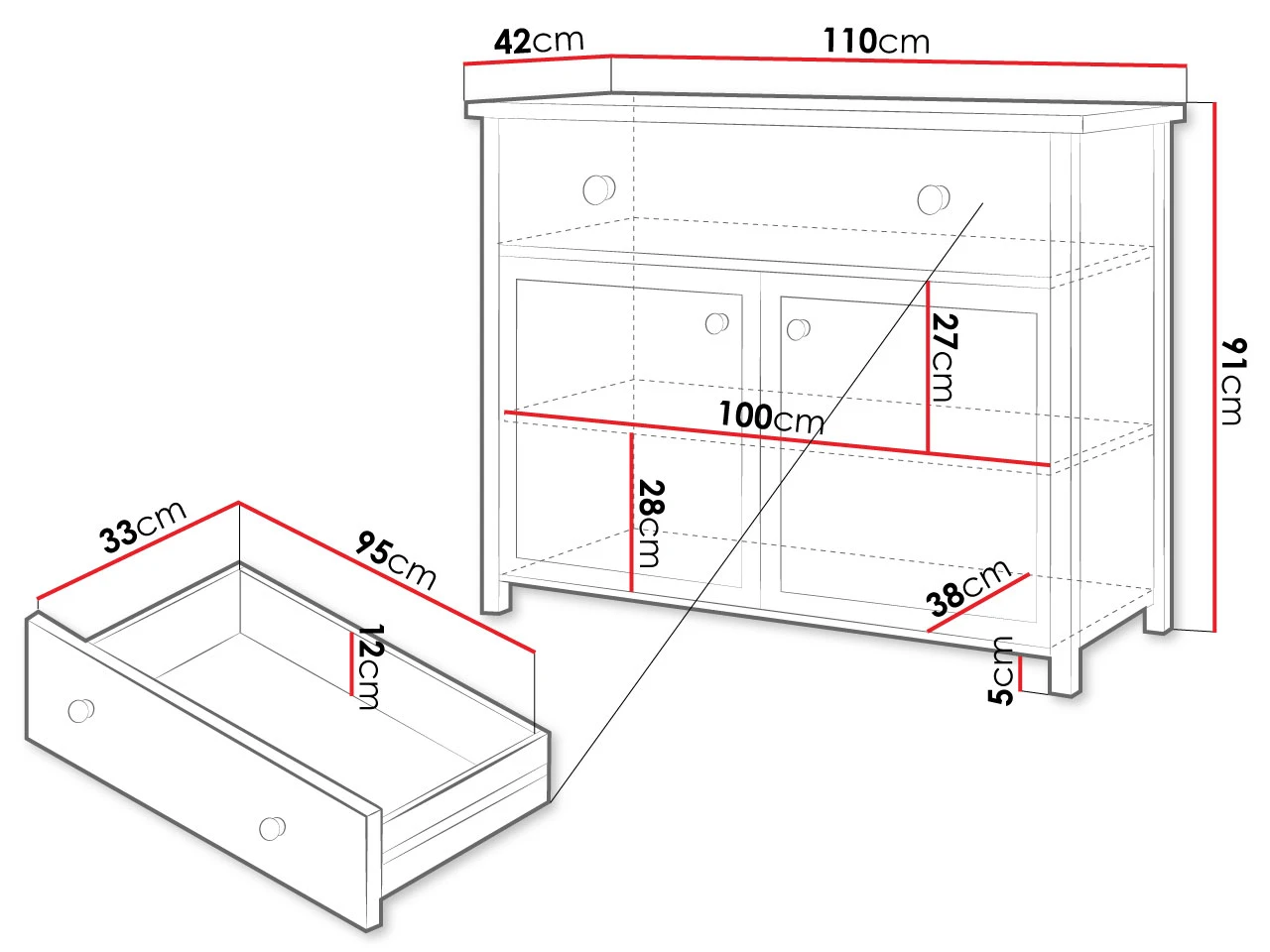 42cm
110cm
91cm
27cm
100cm
28cm
38cm
5cm
33cm
95cm
12cm