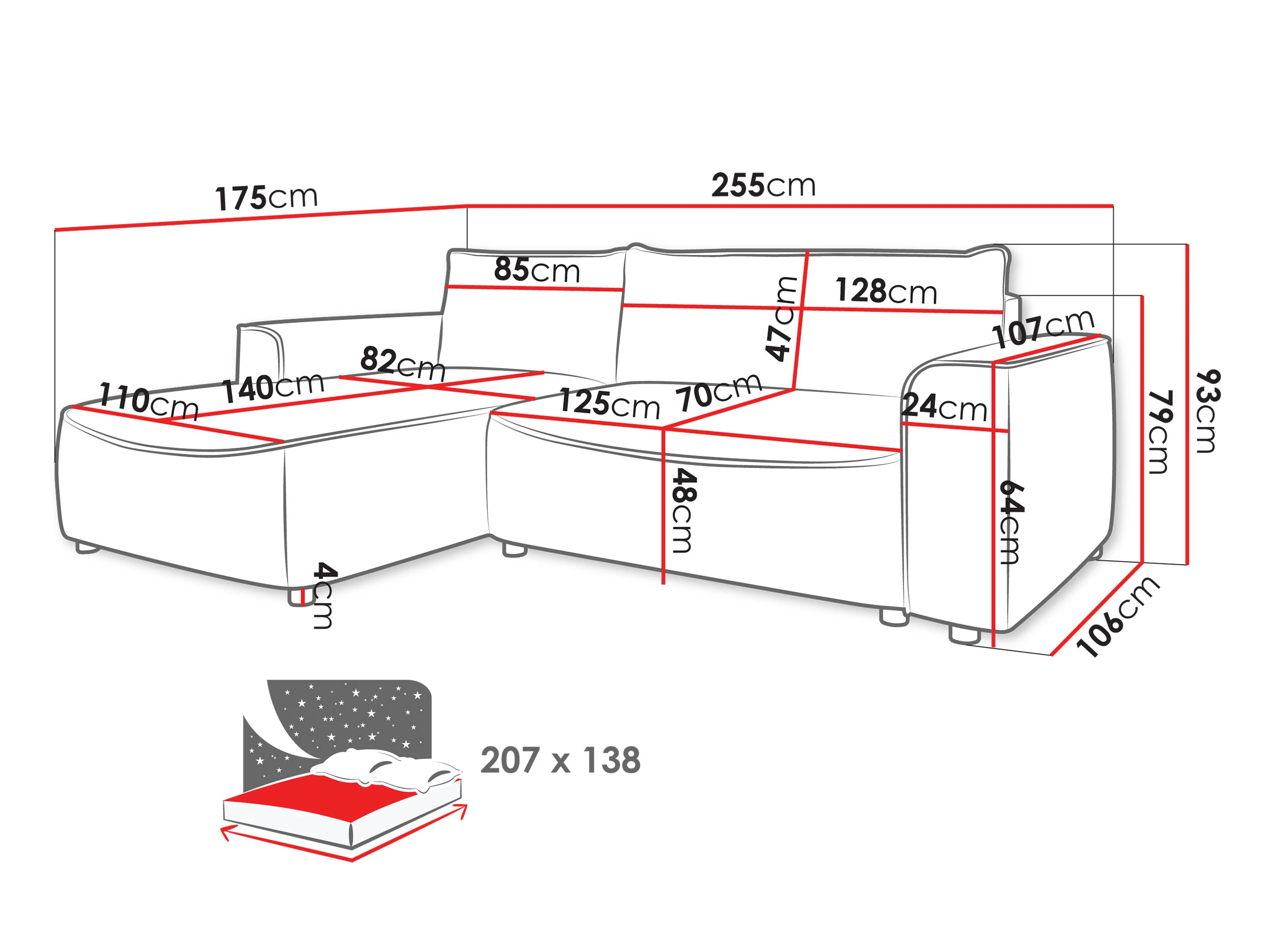 175cm
255cm
85cm
128cm
47cm
107cm
82cm
140cm
110cm
125cm
70cm
24cm
93cm
79cm
48cm
64cm
4cm
106cm
207 x 138