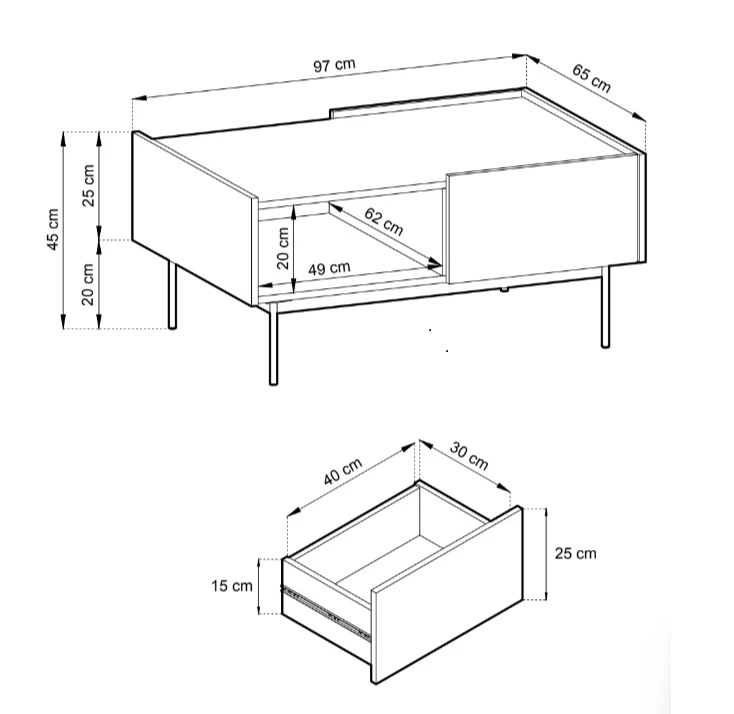 97 cm
65 cm
45 cm
25 cm
20 cm
62 cm
20 cm
49 cm
40 cm
30 cm
25 cm
15 cm