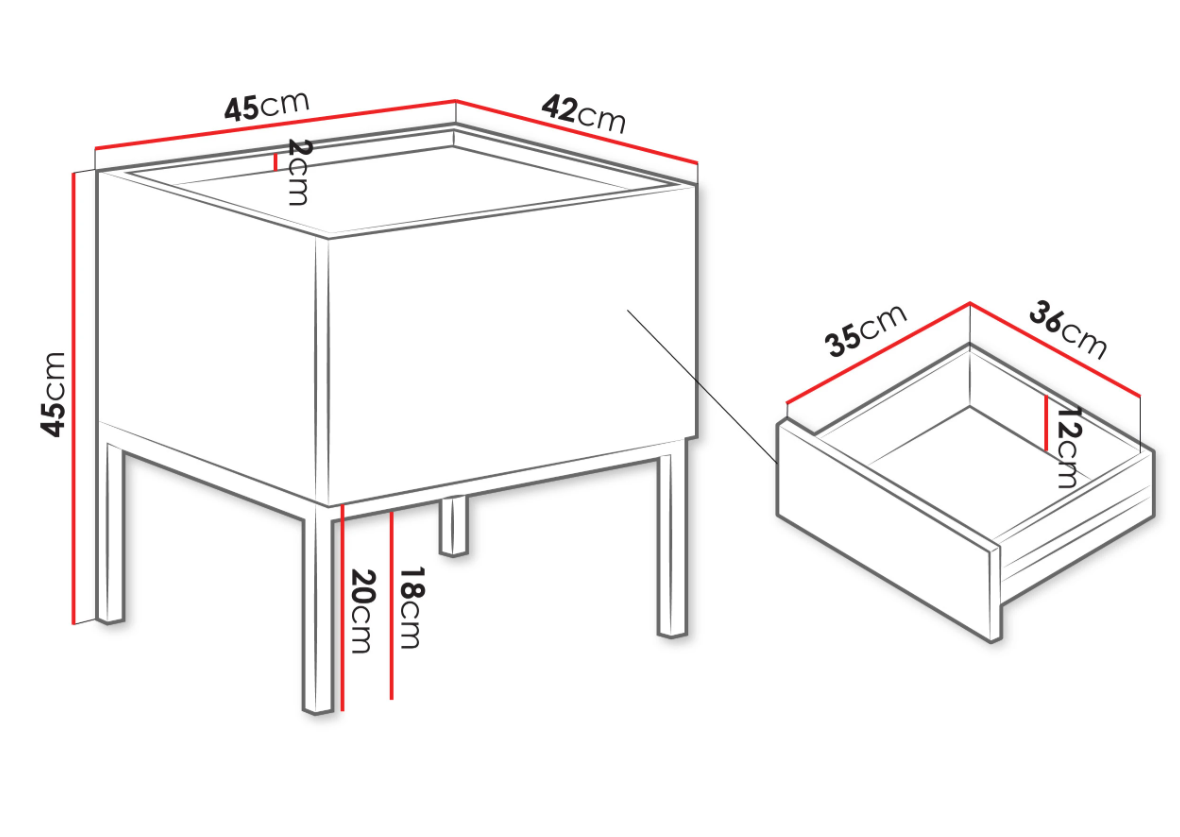 45cm
42cm
2cm
45cm
20cm
18cm
35cm
36cm
12cm