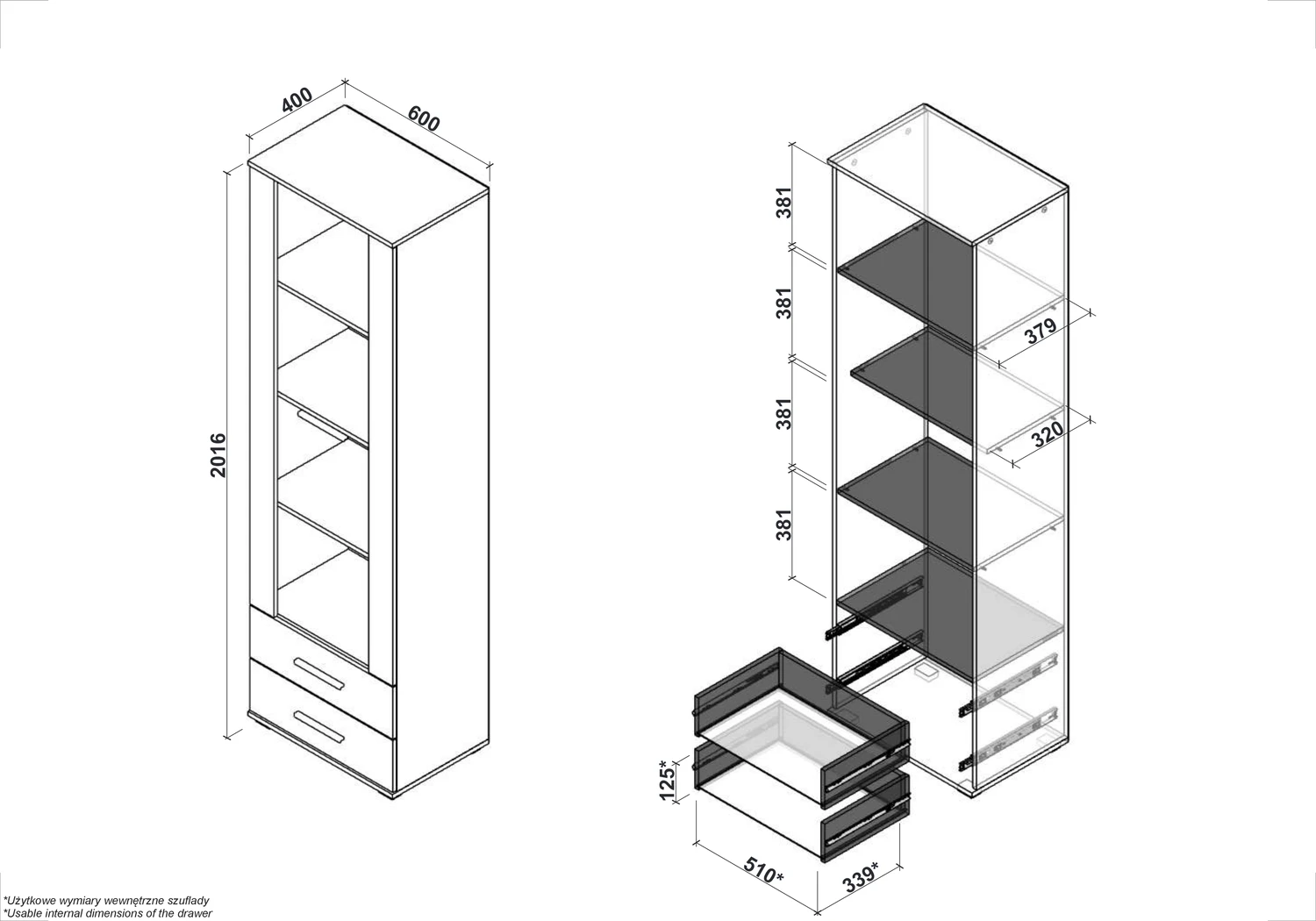 400
600
2016
381
381
381
381
379
320
125*
510*
339*

*Użytkowe wymiary wewnętrzne szuflady
*Usable internal dimensions of the drawer